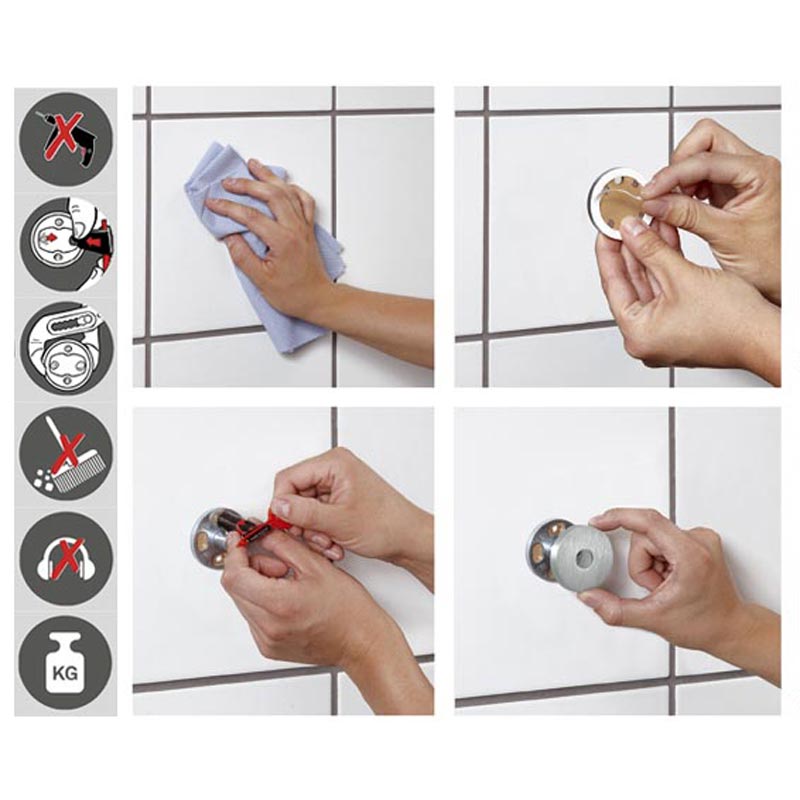 KG