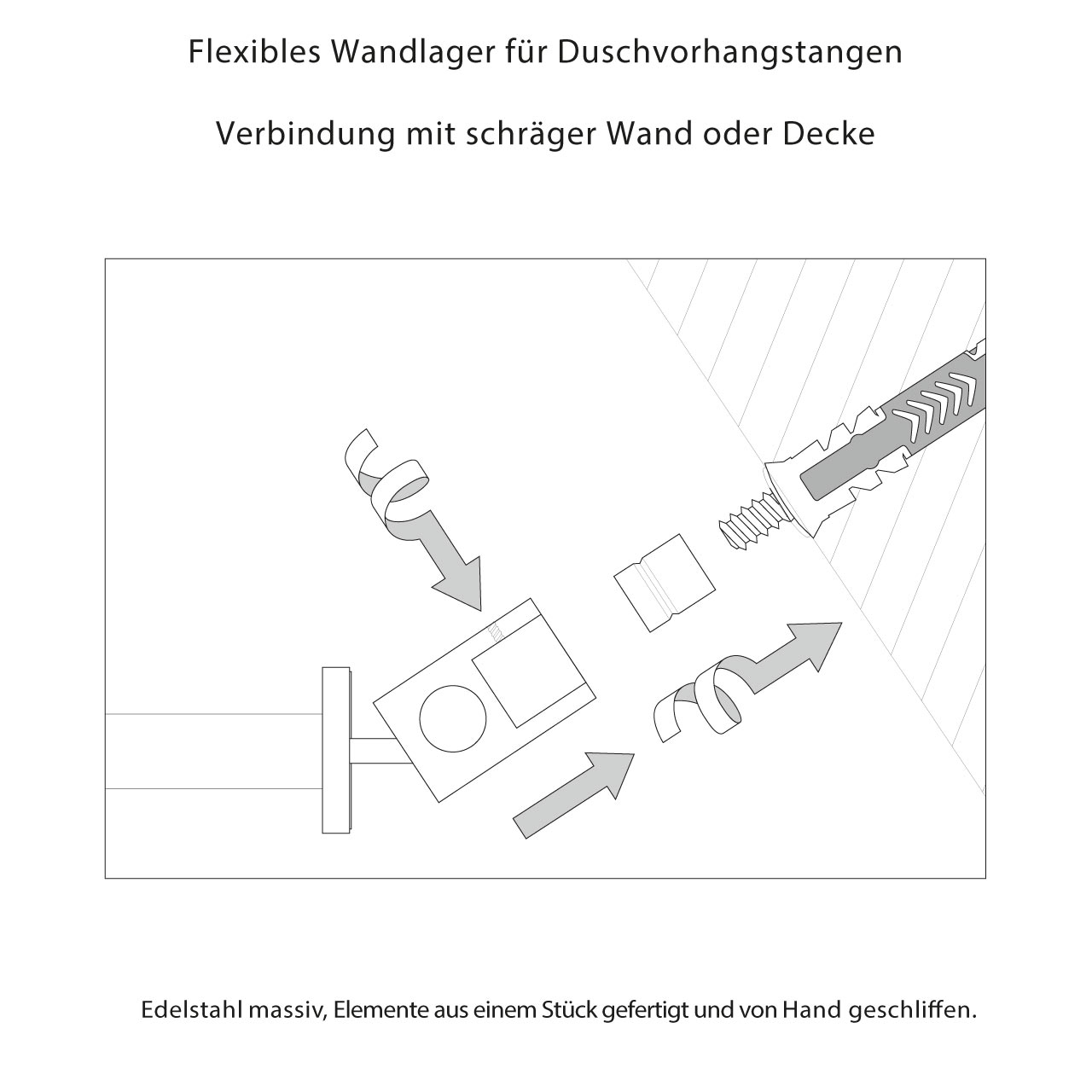 Flexibles Wandlager für Duschvorhangstangen

Verbindung mit schräger Wand oder Decke

Edelstahl massiv, Elemente aus einem Stück gefertigt und von Hand geschliffen.